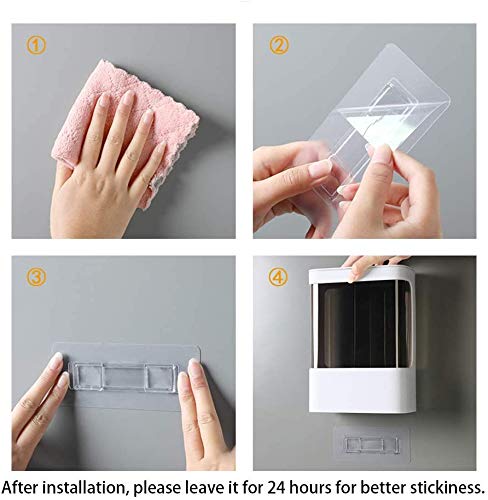 ①

②

③

④

After installation, please leave it for 24 hours for better stickiness.