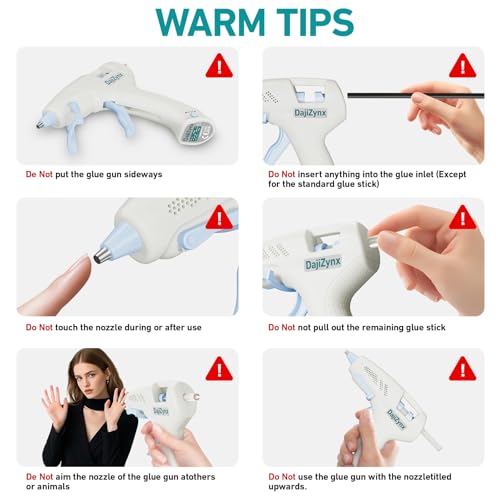 WARM TIPS

DajiZynx

De Not put the glue gun sideways

DajiZynx

Do Not insert anything into the glue inlet (Except for the standard glue stick)

Do Not touch the nozzle during or after use

DajiZynx

Do Not not pull out the remaining glue stick

DajiZynx

De Not aim the nozzle of the glue gun atothers or animals

DajiZynx

Do Not use the glue gun with the nozzletitled upwards.