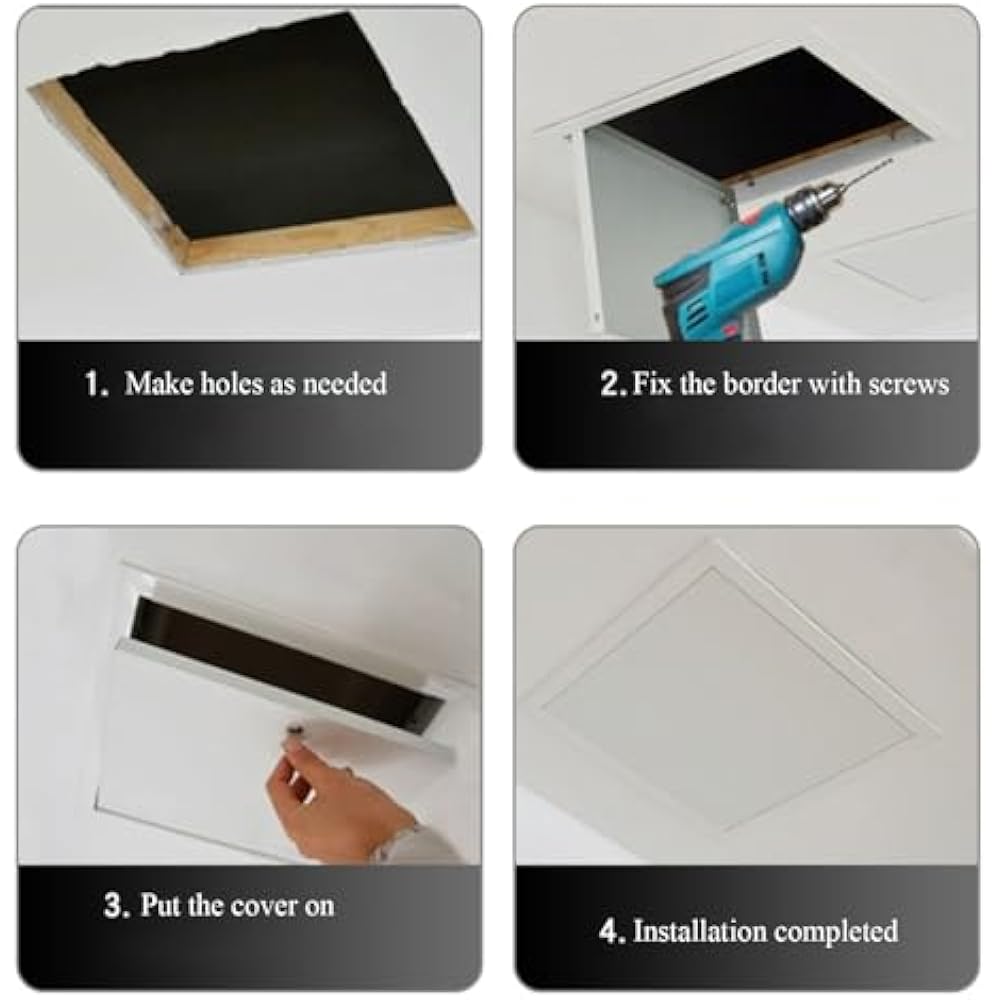 1. Make holes as needed

2. Fix the border with screws

3. Put the cover on

4. Installation completed