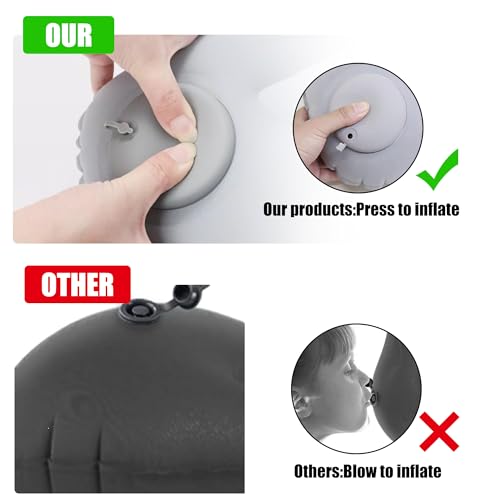 OUR

Our products:Press to inflate

OTHER

Others:Blow to inflate