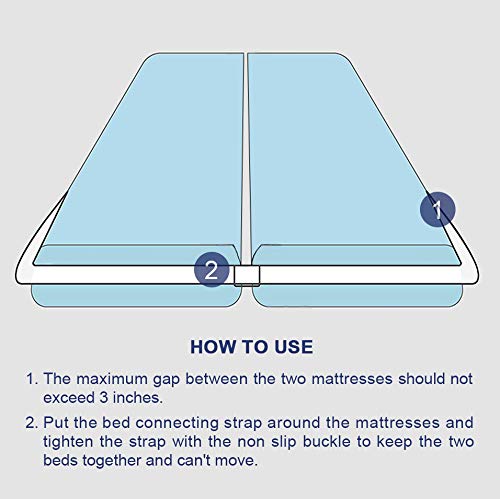 1

2

HOW TO USE

1. The maximum gap between the two mattresses should not exceed 3 inches.

2. Put the bed connecting strap around the mattresses and tighten the strap with the non slip buckle to keep the two beds together and can't move.