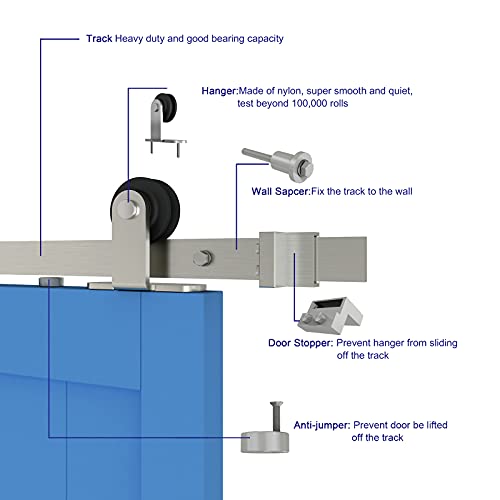 Track Heavy duty and good bearing capacity

Hanger:Made of nylon, super smooth and quiet, test beyond 100,000 rolls

Wall Sapcer:Fix the track to the wall

Door Stopper: Prevent hanger from sliding off the track

Anti-jumper: Prevent door be lifted off the track