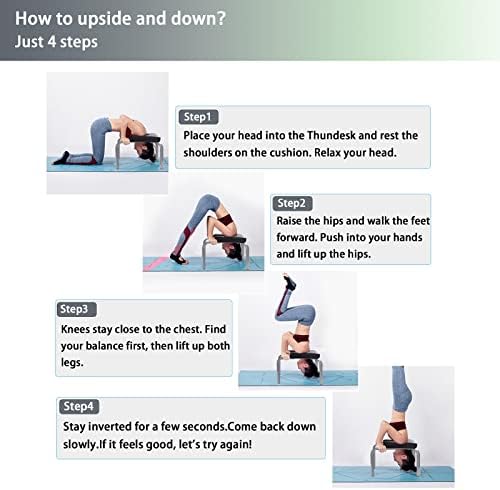 How to upside and down?
Just 4 steps

Step1
Place your head into the Thundesk and rest the shoulders on the cushion. Relax your head.

Step2
Raise the hips and walk the feet forward. Push into your hands and lift up the hips.

Step3
Knees stay close to the chest. Find your balance first, then lift up both legs.

Step4
Stay inverted for a few seconds.Come back down slowly.If it feels good, let's try again!