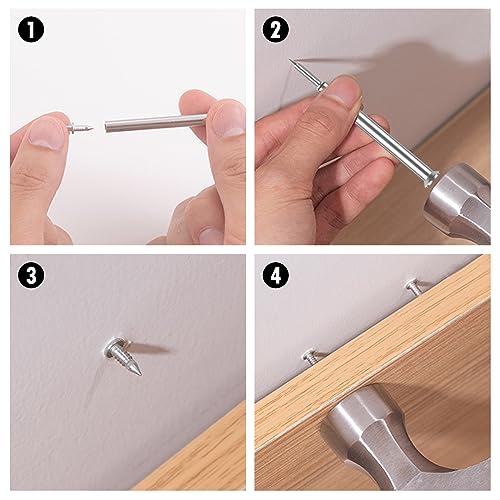 1

2

3

4