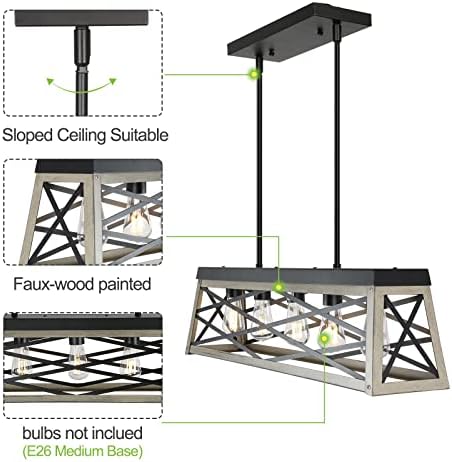 Sloped Ceiling Suitable

Faux-wood painted

bulbs not inclued
(E26 Medium Base)