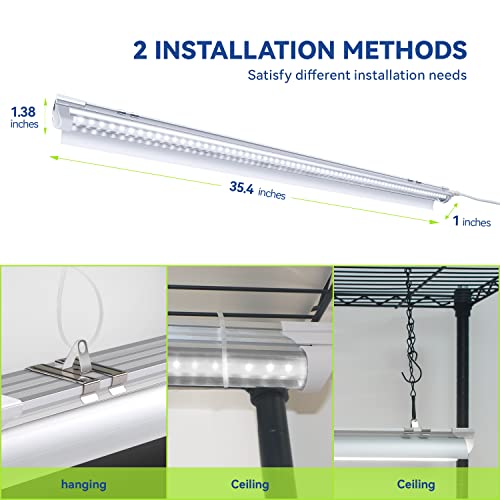 2 INSTALLATION METHODS
Satisfy different installation needs

1.38 inches

35.4 inches

1 inches

hanging

Ceiling

Ceiling