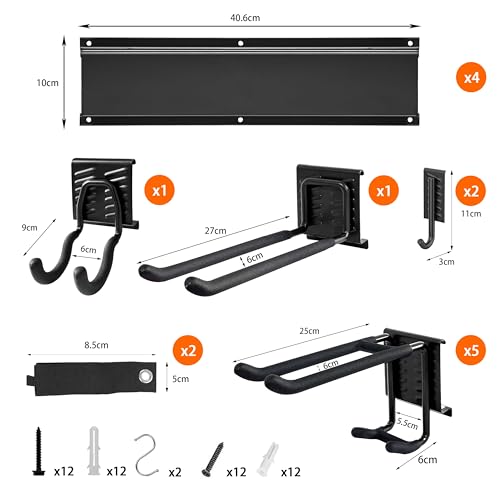 40.6cm

10cm

x4

x1

9cm

6cm

x1

27cm

6cm

x2

11cm

3cm

8.5cm

x2

5cm

25cm

6cm

x5

5.5cm

6cm

x12

x12

x2

x12

x12