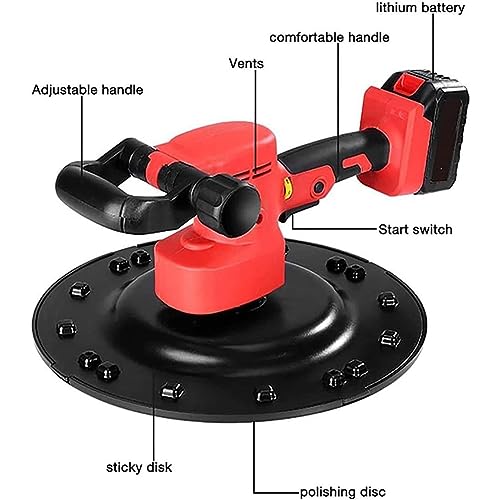 lithium battery

comfortable handle

Vents

Adjustable handle

Start switch

sticky disk

polishing disc