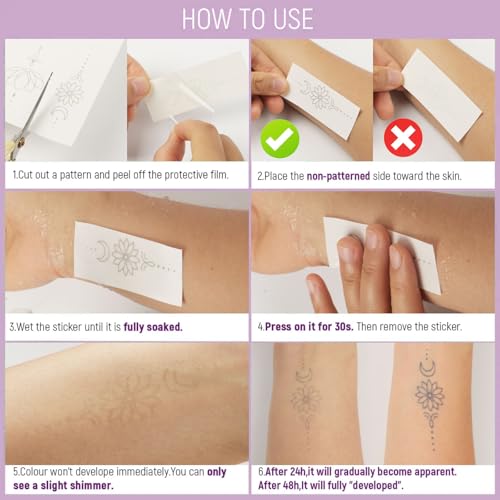 HOW TO USE

1.Cut out a pattern and peel off the protective film.

2.Place the non-patterned side toward the skin.

3.Wet the sticker until it is fully soaked.

4.Press on it for 30s. Then remove the sticker.

5.Colour won't develope immediately.You can only see a slight shimmer.

6.After 24h,it will gradually become apparent. After 48h,It will fully "developed".