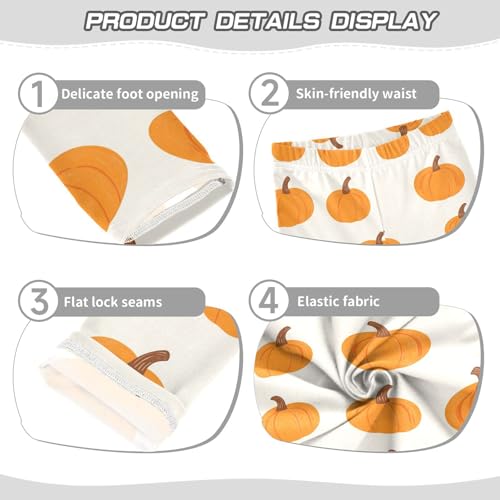 PRODUCT DETAILS DISPLAY

1 Delicate foot opening

2 Skin-friendly waist

3 Flat lock seams

4 Elastic fabric