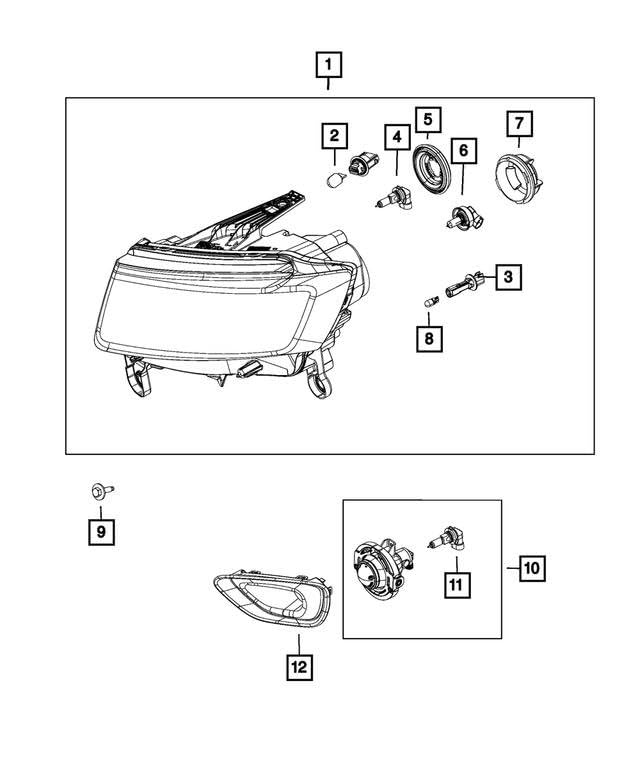 1
2
4
5
6
7
3
8
9
10
11
12