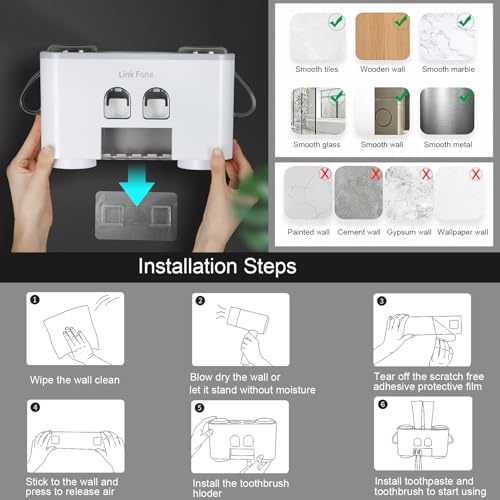 Link Fone

Smooth tiles
Wooden wall
Smooth marble
Smooth glass
Smooth wall
Smooth metal

Painted wall
Cement wall
Gypsum wall
Wallpaper wall

Installation Steps

1
Wipe the wall clean

2
Blow dry the wall or let it stand without moisture

3
Tear off the scratch free adhesive protective film

4
Stick to the wall and press to release air

5
Install the toothbrush hloder

6
Install toothpaste and toothbrush to start using