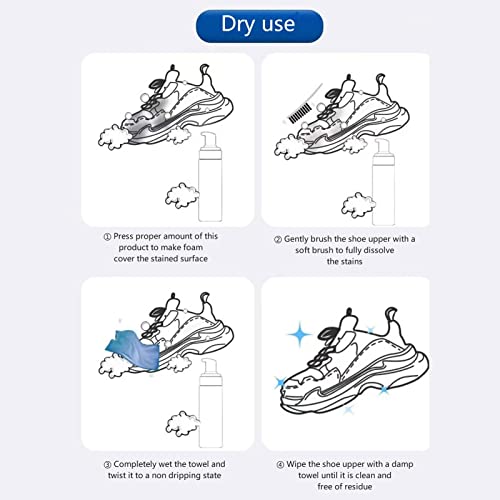 Dry use

① Press proper amount of this product to make foam cover the stained surface

② Gently brush the shoe upper with a soft brush to fully dissolve the stains

③ Completely wet the towel and twist it to a non dripping state

④ Wipe the shoe upper with a damp towel until it is clean and free of residue