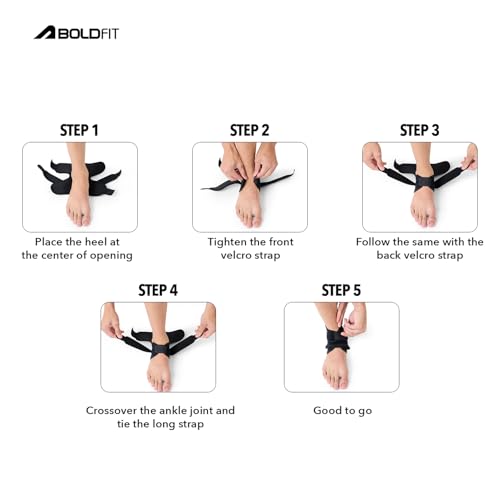 BOLDFIT

STEP 1

Place the heel at the center of opening

STEP 2

Tighten the front velcro strap

STEP 3

Follow the same with the back velcro strap

STEP 4

Crossover the ankle joint and tie the long strap

STEP 5

Good to go