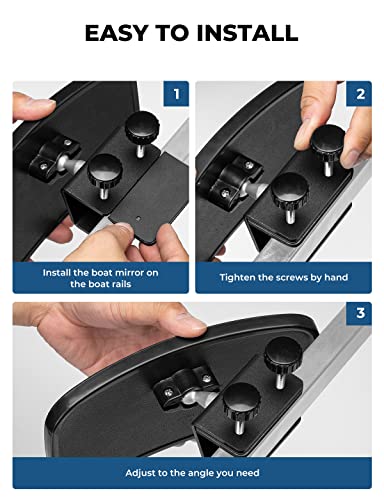 EASY TO INSTALL

1

Install the boat mirror on the boat rails

2

Tighten the screws by hand

3

Adjust to the angle you need