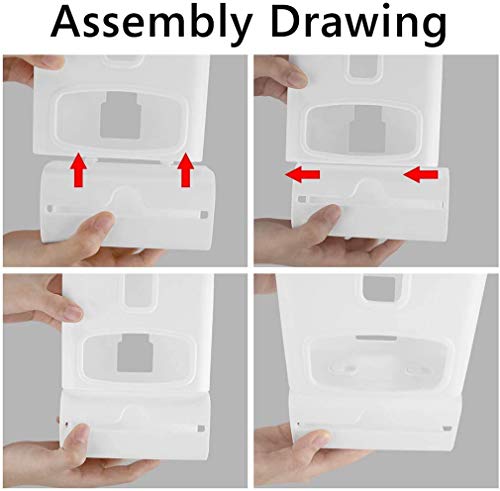 Assembly Drawing