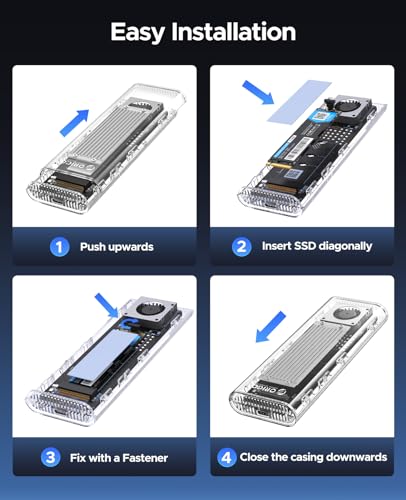 Easy Installation

ORICO

1 Push upwards

2 Insert SSD diagonally

3 Fix with a Fastener

ORICO

4 Close the casing downwards