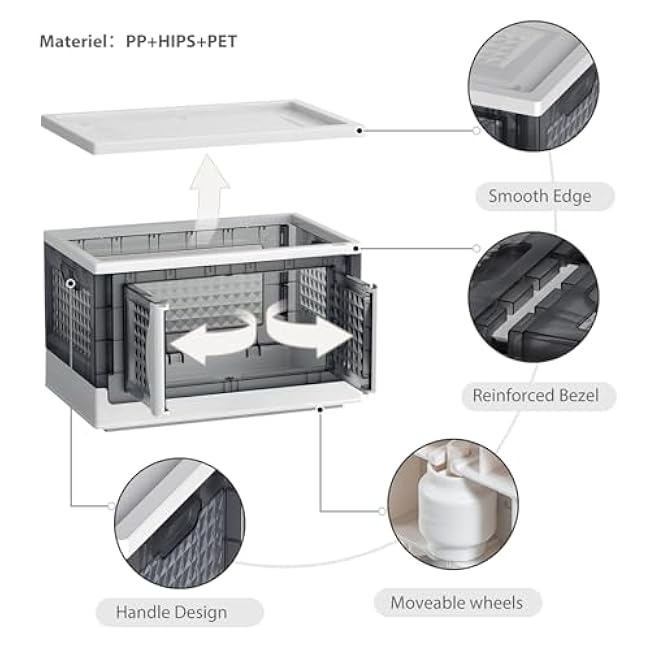 Materiel：PP+HIPS+PET

Smooth Edge

Reinforced Bezel

Handle Design

Moveable wheels