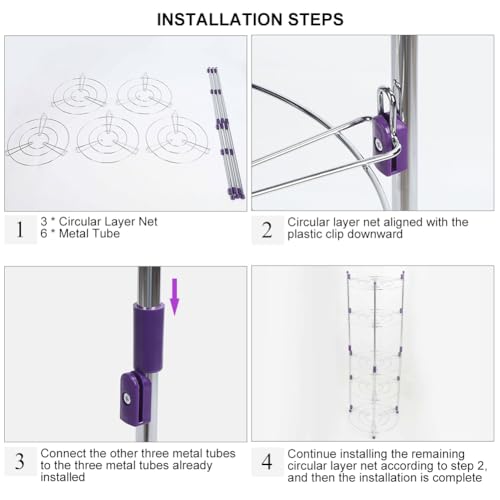 INSTALLATION STEPS

1 3 * Circular Layer Net
6 * Metal Tube

2 Circular layer net aligned with the plastic clip downward

3 Connect the other three metal tubes to the three metal tubes already installed

4 Continue installing the remaining circular layer net according to step 2, and then the installation is complete