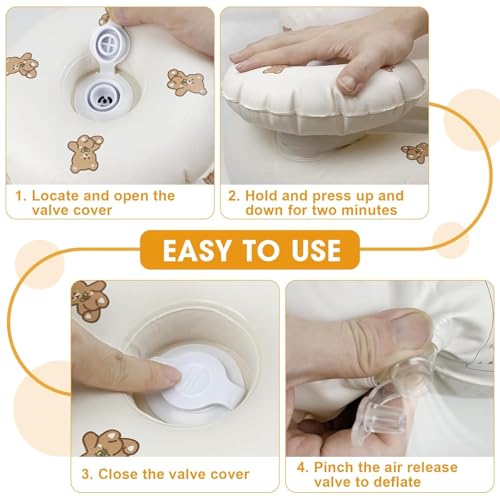 1. Locate and open the valve cover

2. Hold and press up and down for two minutes

EASY TO USE

3. Close the valve cover

4. Pinch the air release valve to deflate