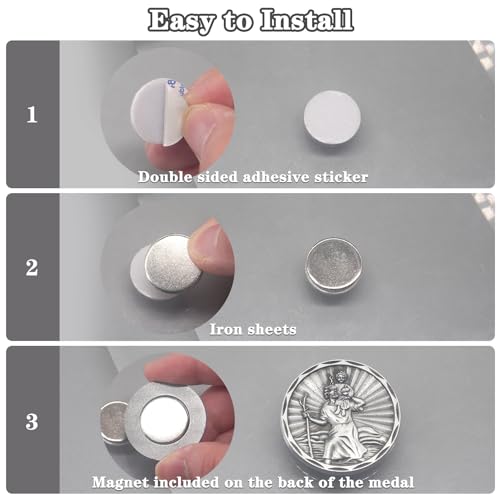 Easy to Install

1

Double sided adhesive sticker

2

Iron sheets

3

Magnet included on the back of the medal