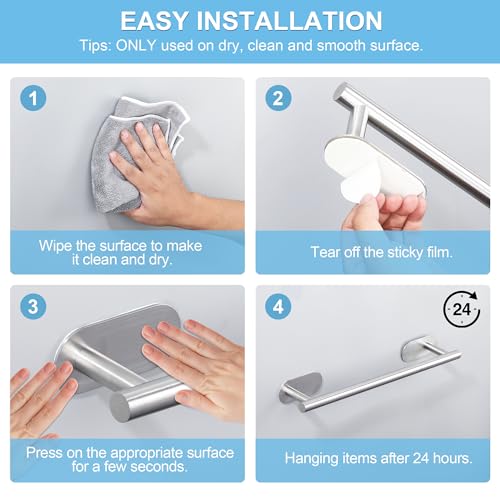 EASY INSTALLATION

Tips: ONLY used on dry, clean and smooth surface.

1

Wipe the surface to make it clean and dry.

2

Tear off the sticky film.

3

Press on the appropriate surface for a few seconds.

4

24

Hanging items after 24 hours.