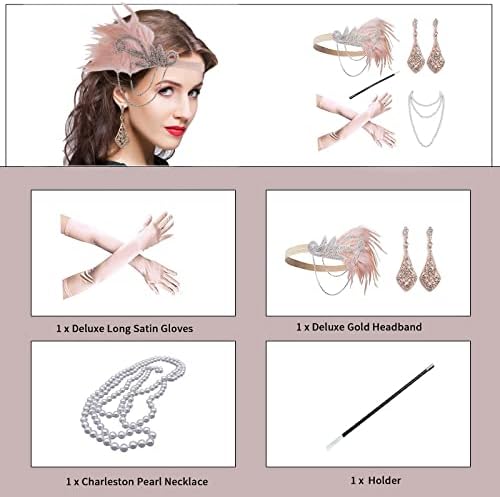 1 x Deluxe Long Satin Gloves

1 x Deluxe Gold Headband

1 x Charleston Pearl Necklace

1 x Holder