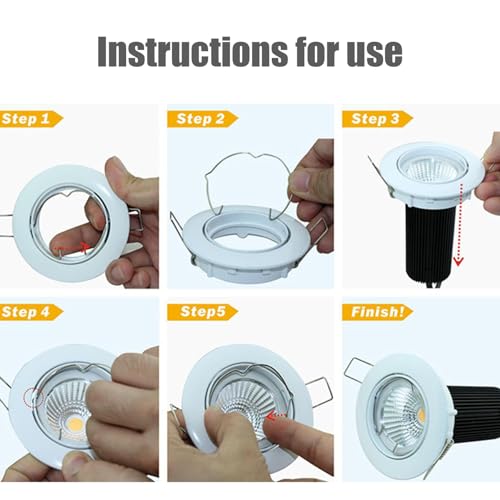 Instructions for use

Step 1

Step 2

Step 3

Step 4

Step5

Finish!