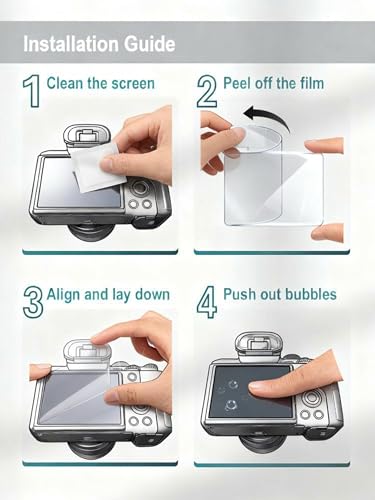 Installation Guide

1 Clean the screen

2 Peel off the film

3 Align and lay down

4 Push out bubbles