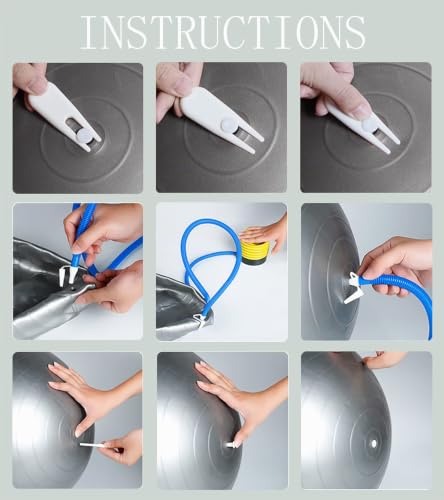 INSTRUCTIONS