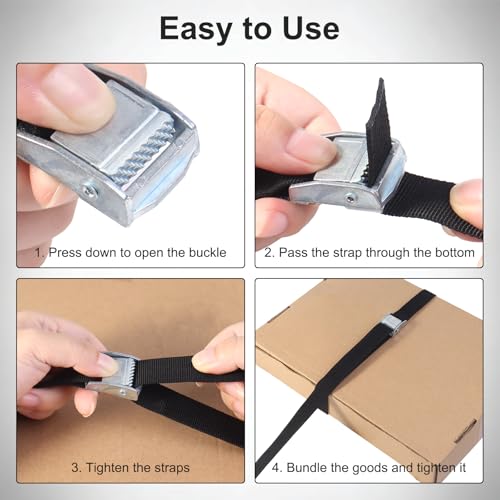 Easy to Use

1. Press down to open the buckle

2. Pass the strap through the bottom

3. Tighten the straps

4. Bundle the goods and tighten it