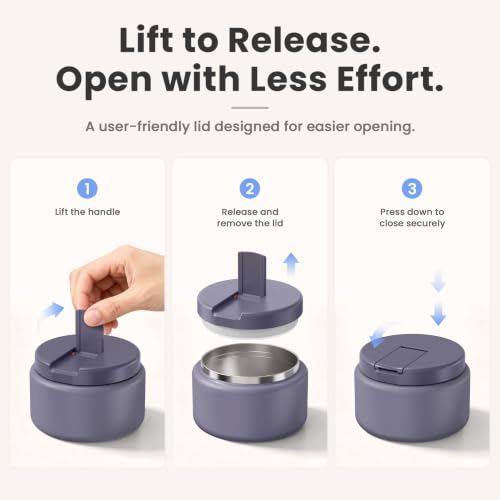 Lift to Release.
Open with Less Effort.

A user-friendly lid designed for easier opening.

1
Lift the handle

2
Release and remove the lid

3
Press down to close securely