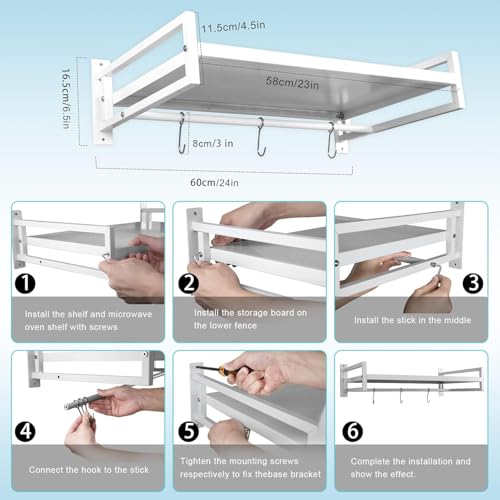 11.5cm/4.5in

16.5cm/6.5in

58cm/23in

8cm/3 in

60cm/24in

1

Install the shelf and microwave oven shelf with screws

2

Install the storage board on the lower fence

3

Install the stick in the middle

4

Connect the hook to the stick

5

Tighten the mounting screws respectively to fix thebase bracket

6

Complete the installation and show the effect.