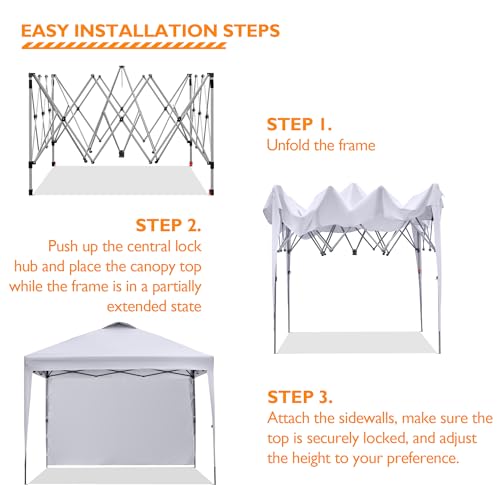 EASY INSTALLATION STEPS

STEP 1.
Unfold the frame

STEP 2.
Push up the central lock hub and place the canopy top while the frame is in a partially extended state

STEP 3.
Attach the sidewalls, make sure the top is securely locked, and adjust the height to your preference.