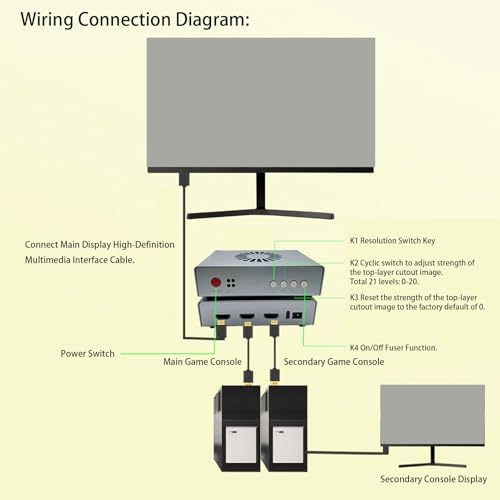 Wiring Connection Diagram:

Connect Main Display High-Definition Multimedia Interface Cable.

K1 Resolution Switch Key

K2 Cyclic switch to adjust strength of the top-layer cutout image. Total 21 levels: 0-20.

K3 Reset the strength of the top-layer cutout image to the factory default of 0.

K4 On/Off Fuser Function.

Power Switch

Main Game Console

Secondary Game Console

Secondary Console Display