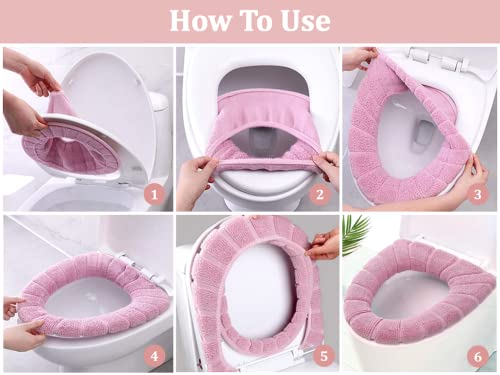 How To Use

1

2

3

4

5

6