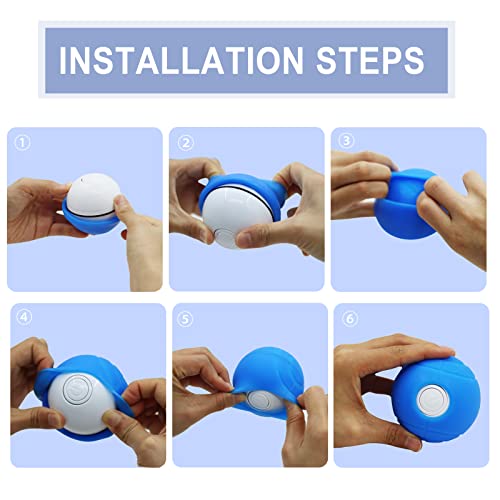 INSTALLATION STEPS

①

②

③

④

⑤

⑥