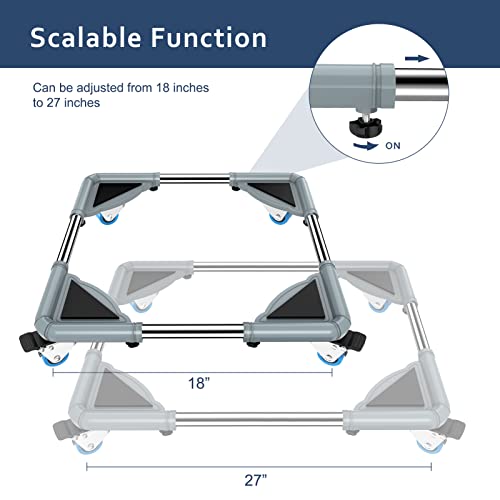 Scalable Function

Can be adjusted from 18 inches to 27 inches

ON

18"

27"