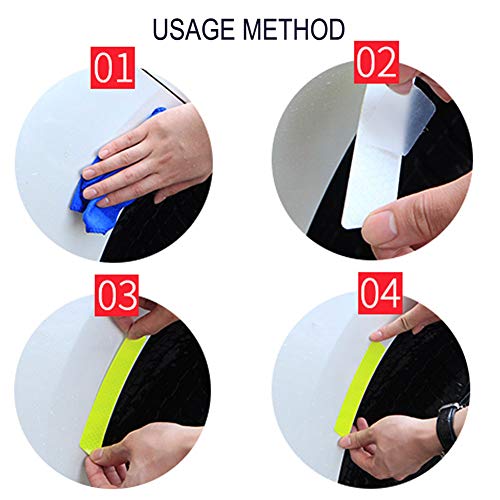 USAGE METHOD

01

02

03

04