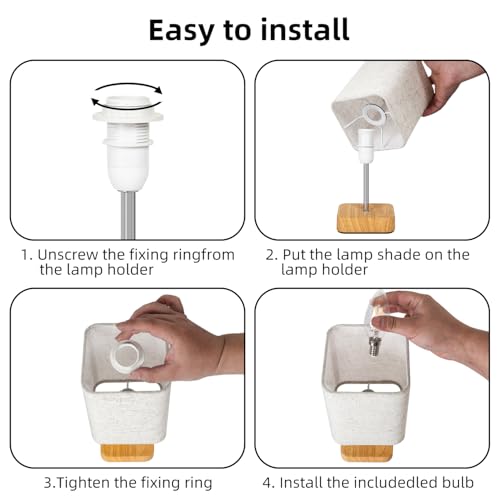 Easy to install

1. Unscrew the fixing ringfrom the lamp holder

2. Put the lamp shade on the lamp holder

3.Tighten the fixing ring

4. Install the includedled bulb