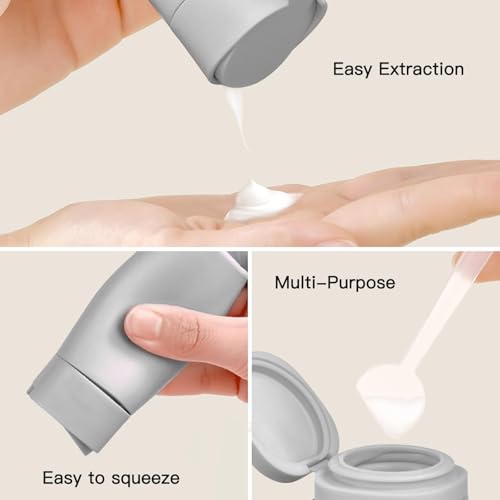 Easy Extraction

Easy to squeeze

Multi-Purpose