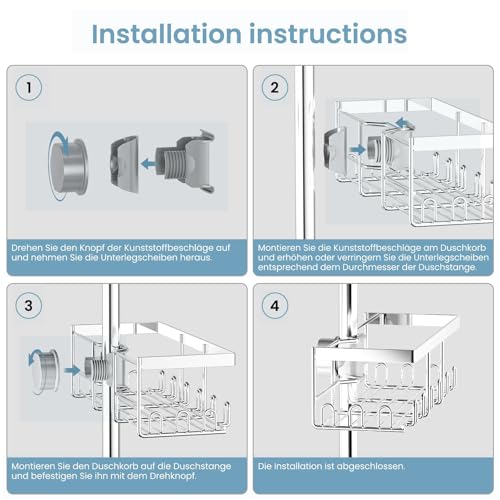 Installation instructions

1

Drehen Sie den Knopf der Kunststoffbeschläge auf und nehmen Sie die Unterlegscheiben heraus.

2

Montieren Sie die Kunststoffbeschläge am Duschkorb und erhöhen oder verringern Sie die Unterlegscheiben entsprechend dem Durchmesser der Duschstange.

3

Montieren Sie den Duschkorb auf die Duschstange und befestigen Sie ihn mit dem Drehknopf.

4

Die Installation ist abgeschlossen.