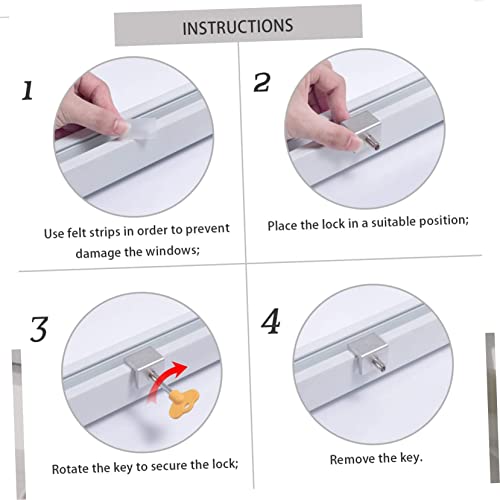 INSTRUCTIONS

1

Use felt strips in order to prevent damage the windows;

2

Place the lock in a suitable position;

3

Rotate the key to secure the lock;

4

Remove the key.