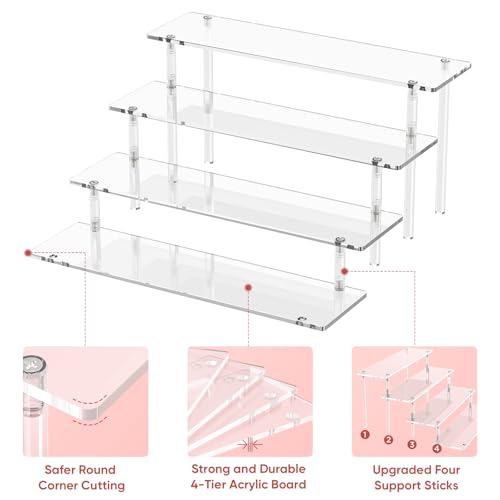 1
2
3
4

Safer Round Corner Cutting

Strong and Durable 4-Tier Acrylic Board

Upgraded Four Support Sticks