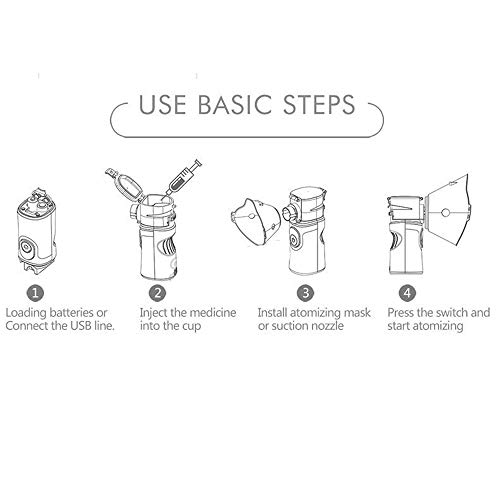 USE BASIC STEPS

1
Loading batteries or Connect the USB line.

2
Inject the medicine into the cup

3
Install atomizing mask or suction nozzle

4
Press the switch and start atomizing