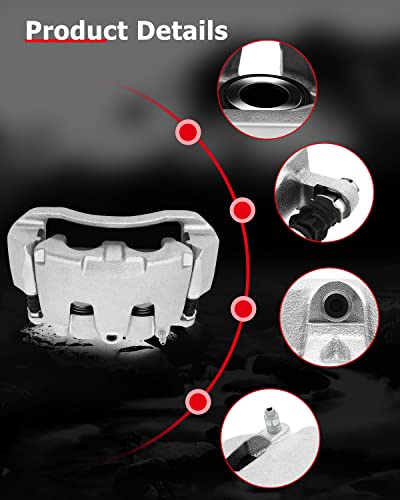 Product Details