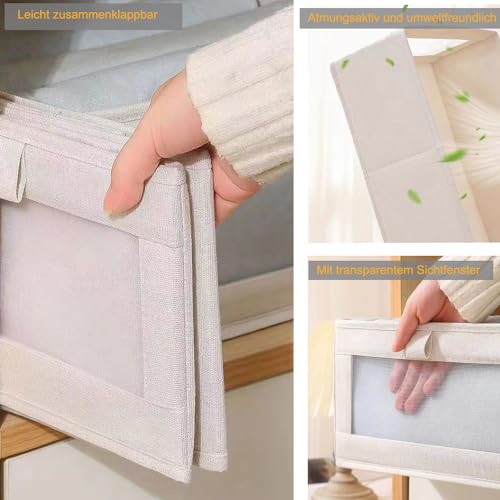 Leicht zusammenklappbar

Atmungsaktiv und umweltfreundlich

Mit transparentem Sichtfenster