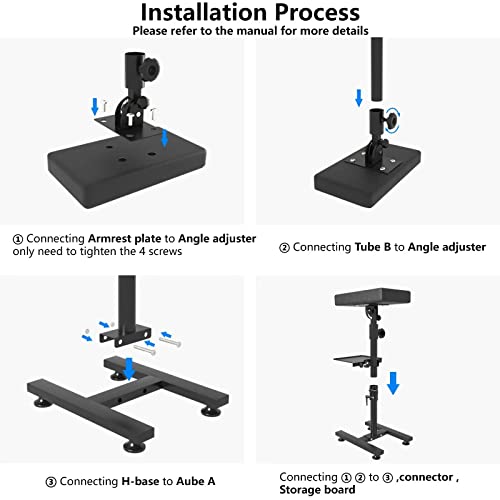 Installation Process
Please refer to the manual for more details

① Connecting Armrest plate to Angle adjuster only need to tighten the 4 screws

② Connecting Tube B to Angle adjuster

③ Connecting H-base to Aube A

Connecting ① ② to ③ ,connector , Storage board