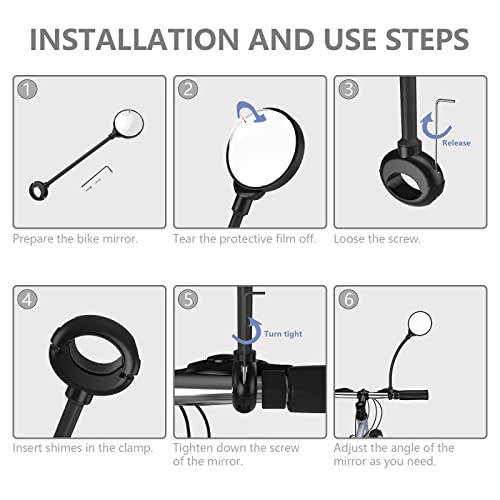 INSTALLATION AND USE STEPS

1
Prepare the bike mirror.

2
Tear the protective film off.

3
Release
Loose the screw.

4
Insert shimes in the clamp.

5
Turn tight
Tighten down the screw of the mirror.

6
Adjust the angle of the mirror as you need.