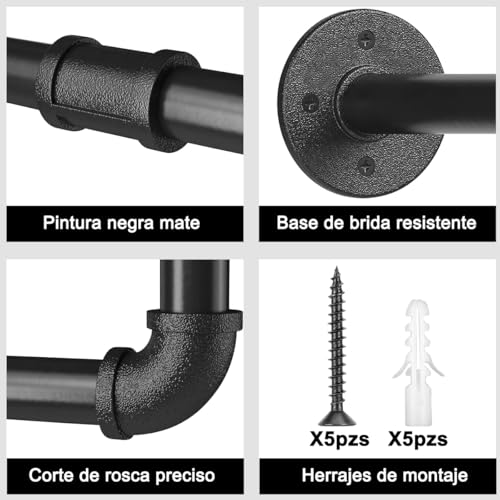 Pintura negra mate

Base de brida resistente

Corte de rosca preciso

X5pzs X5pzs

Herrajes de montaje